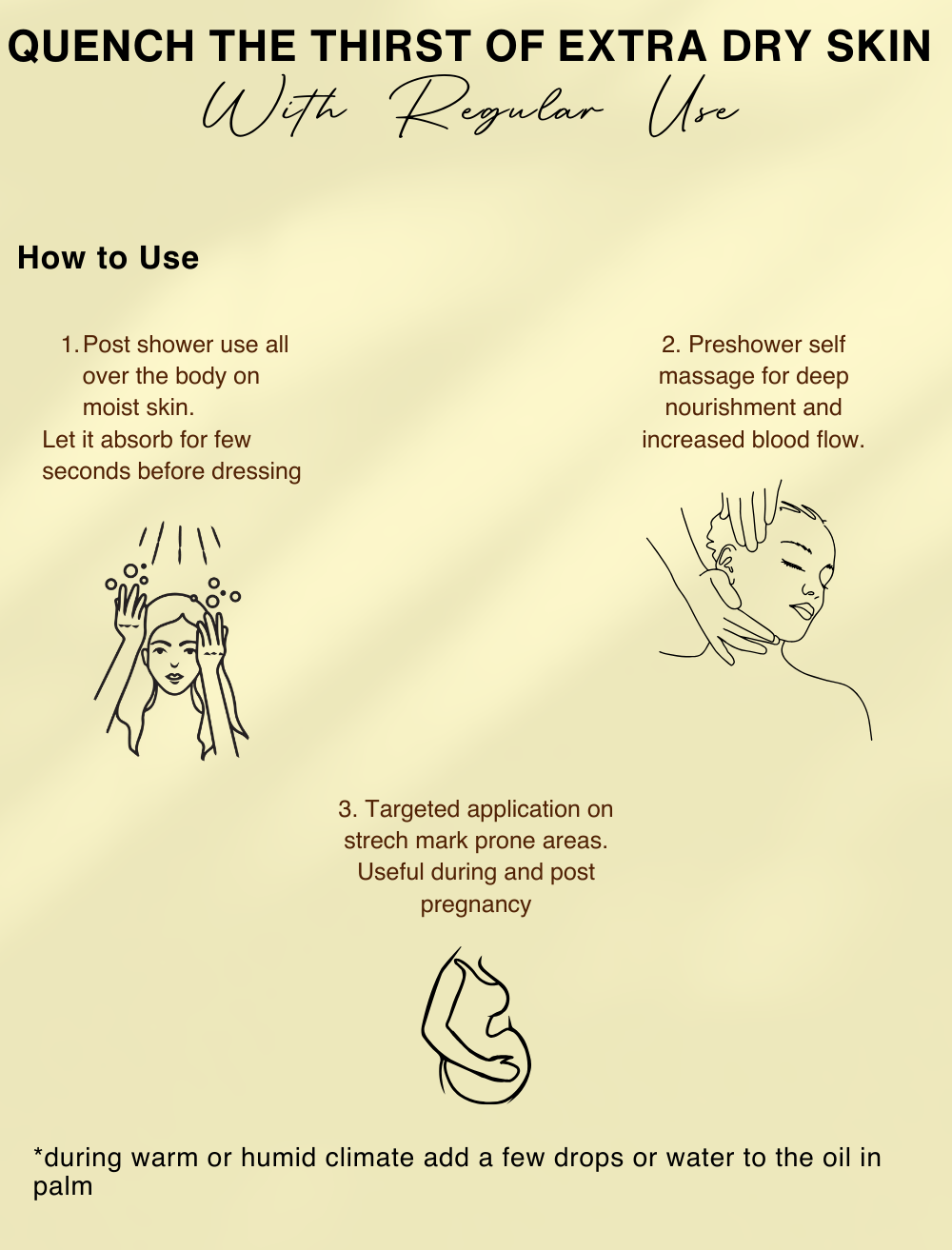 QUENCH THE THIRST OF EXTRA DRY SKIN
With Regular Use

How to Use

1. Post shower use all over the body on moist skin.
Let it absorb for few seconds before dressing

2. Preshower self massage for deep nourishment and increased blood flow.

3. Targeted application on strech mark prone areas. Useful during and post pregnancy

*during warm or humid climate add a few drops or water to the oil in palm